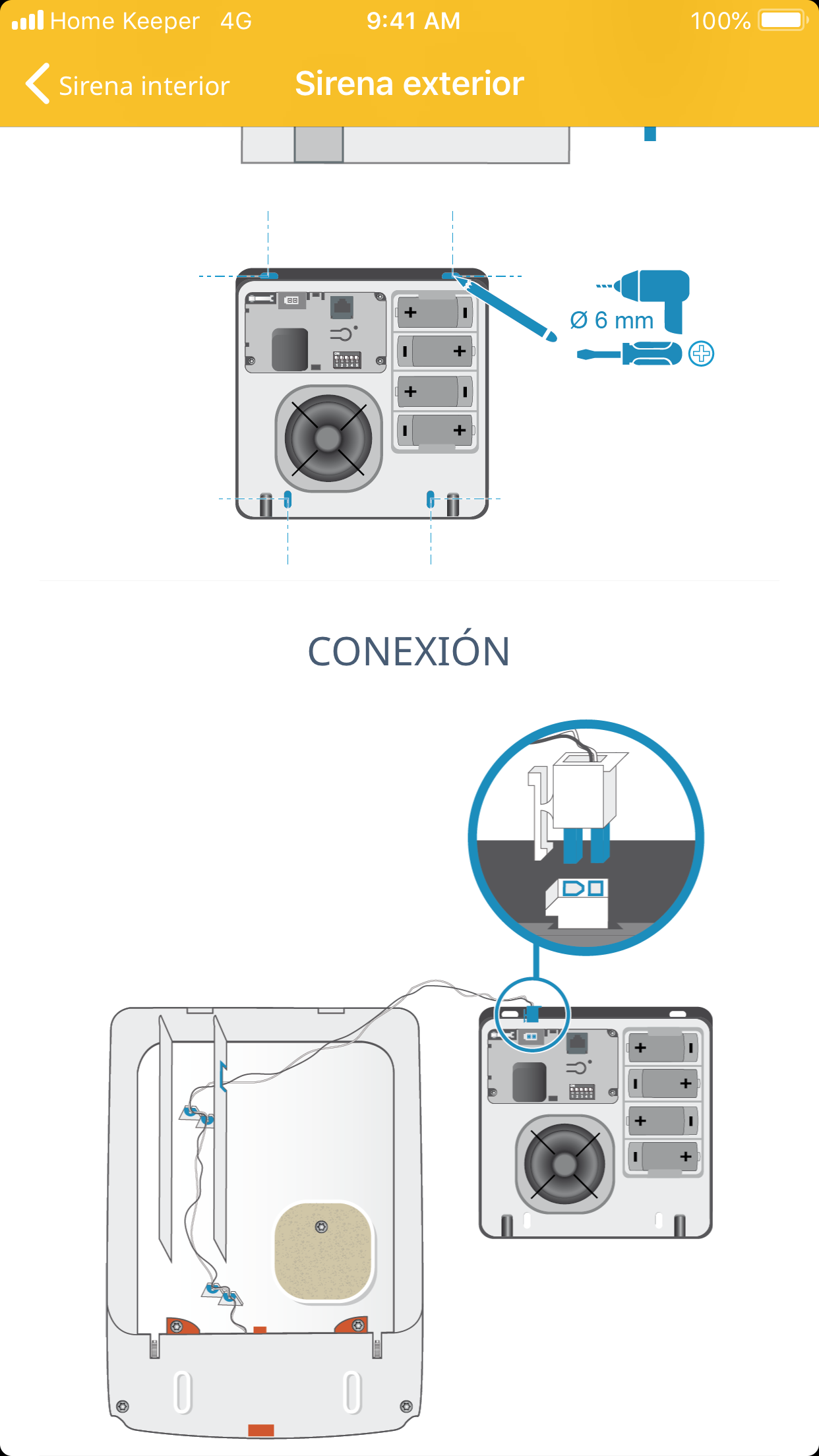 Home Keeper 4G 9:41 AM 100%

Sirena interior

Sirena exterior

Ø 6 mm

CONEXIÓN